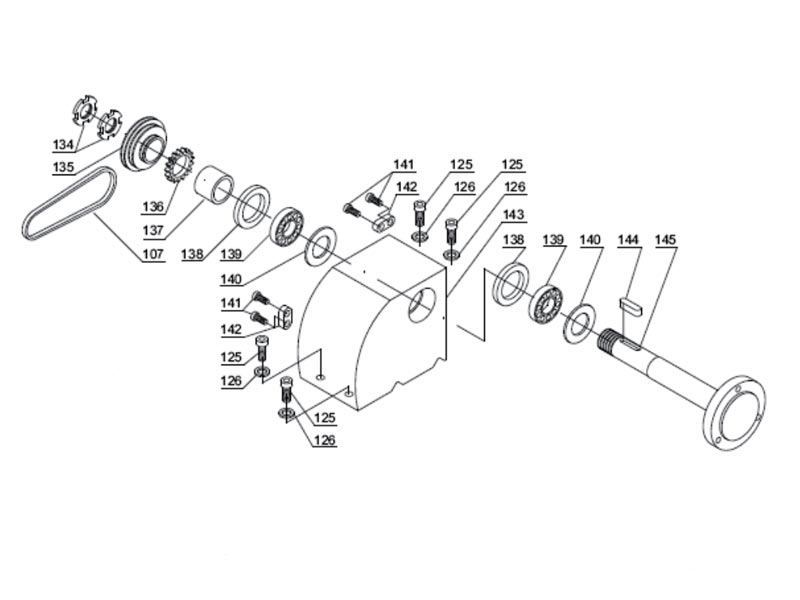 134
135
136
137
107
138
139
140
141
142
125
126
125
126
143
138
139
140
144
145
141
142
125
126
125
126